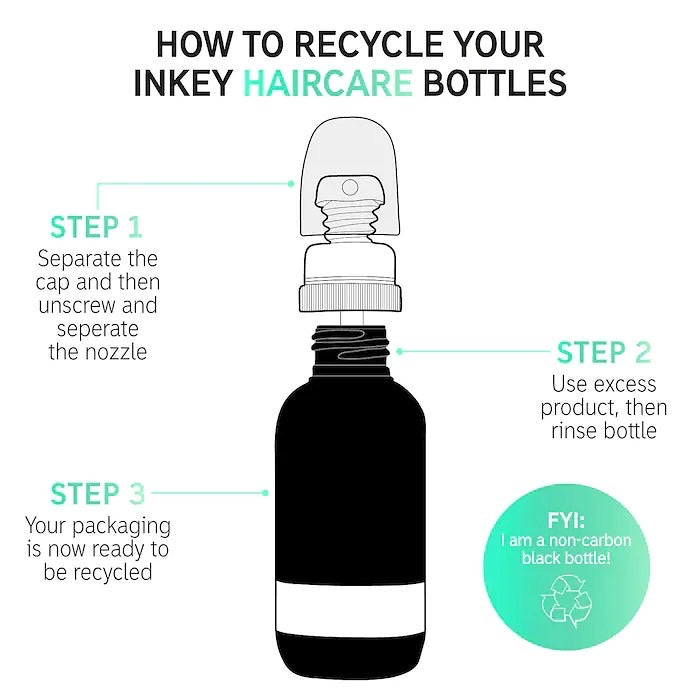 HOW TO RECYCLE YOUR INKEY HAIRCARE BOTTLES

STEP 1
Separate the cap and then unscrew and seperate the nozzle

STEP 2
Use excess product, then rinse bottle

STEP 3
Your packaging is now ready to be recycled

FYI:
I am a non-carbon black bottle!